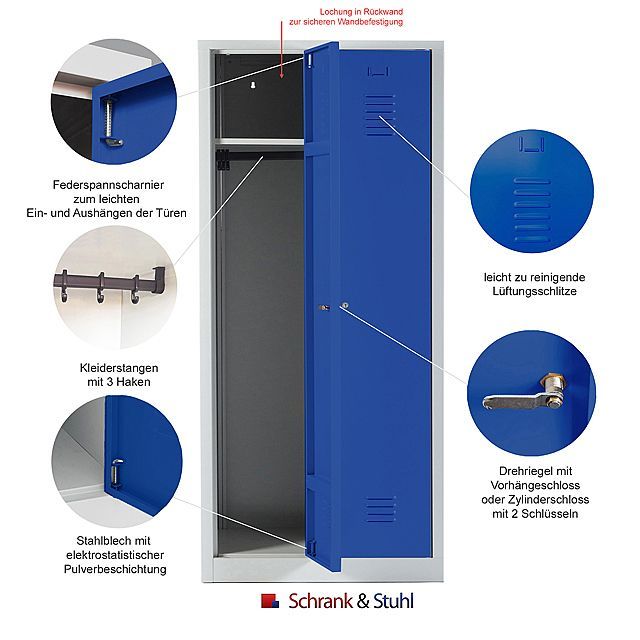 Lochung in Rückwand
zur sicheren Wandbefestigung

Federspannscharnier
zum leichten
Ein- und Aushängen der Türen

Kleiderstangen
mit 3 Haken

Stahlblech mit
elektrostatistischer
Pulverbeschichtung

leicht zu reinigende
Lüftungsschlitze

Drehriegel mit
Vorhängeschloss
oder Zylinderschloss
mit 2 Schlüsseln

Schrank & Stuhl