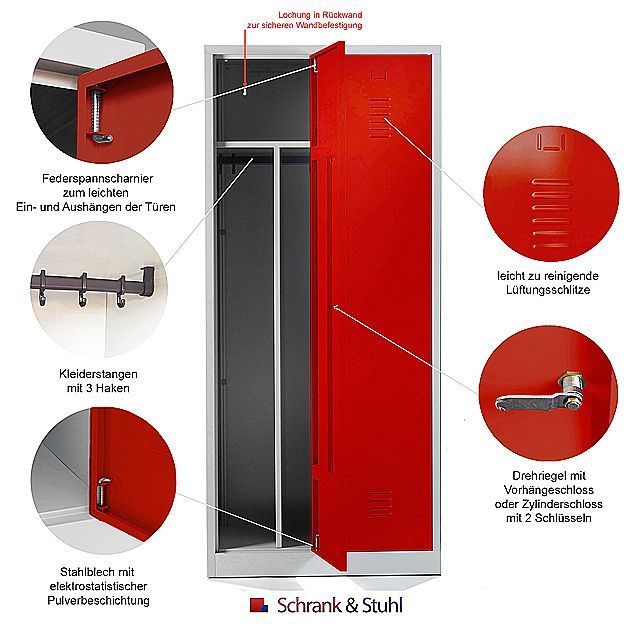 Lochung in Rückwand
zur sicheren Wandbefestigung

Federspannscharnier
zum leichten
Ein- und Aushängen der Türen

Kleiderstangen
mit 3 Haken

Stahlblech mit
elektrostatistischer
Pulverbeschichtung

leicht zu reinigende
Lüftungsschlitze

Drehriegel mit
Vorhängeschloss
oder Zylinderschloss
mit 2 Schlüsseln

Schrank & Stuhl