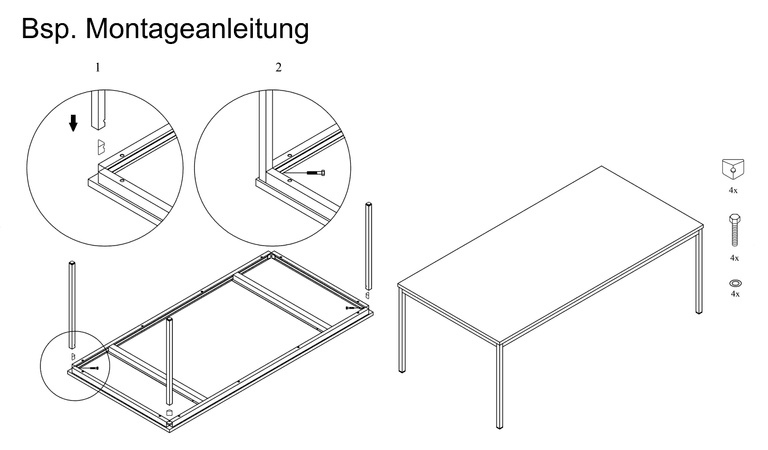 Bsp. Montageanleitung

1

2

4x

4x

4x